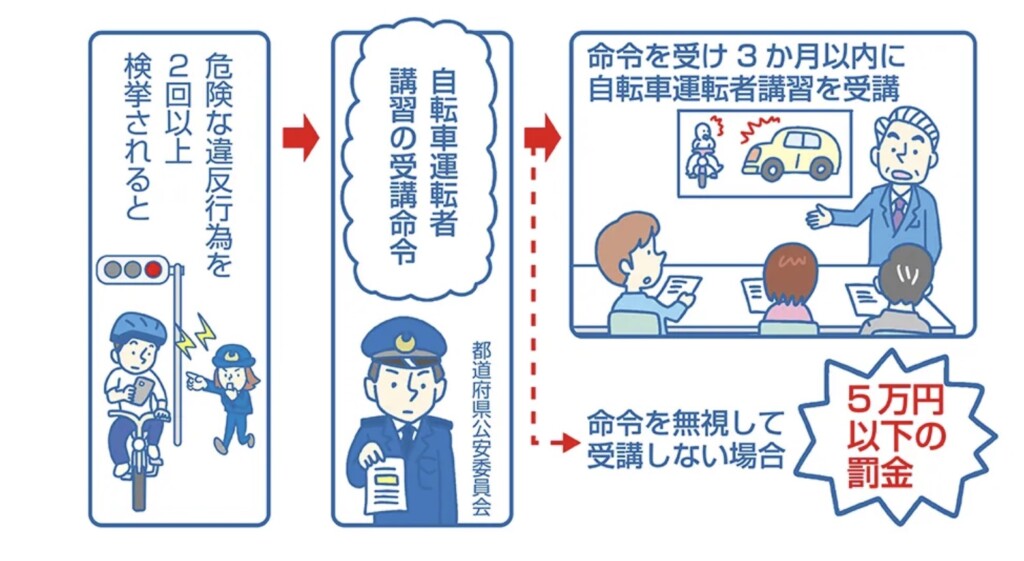 危険な違反行為を2回以上検挙されると

自転車運転者講習の受講命令

都道府県公安委員会

命令を受け３か月以内に自転車運転者講習を受講

命令を無視して受講しない場合

５万円以下の罰金